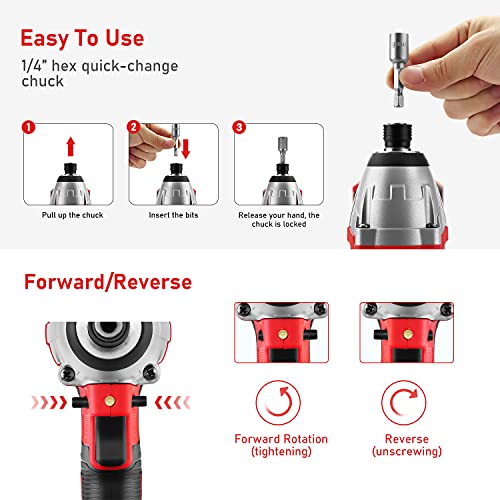 Easy To Use

1/4" hex quick-change chuck

1

Pull up the chuck

2

Insert the bits

3

Release your hand, the chuck is locked

Forward/Reverse

Forward Rotation (tightening)

Reverse (unscrewing)