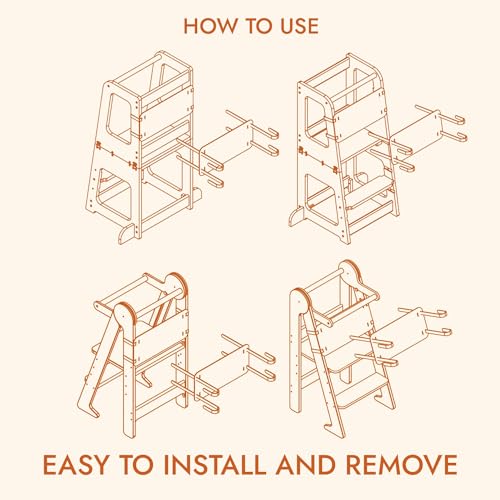 HOW TO USE

EASY TO INSTALL AND REMOVE