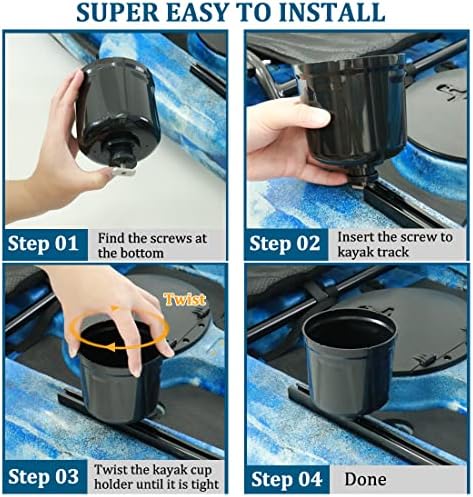 SUPER EASY TO INSTALL

Step 01 Find the screws at the bottom

Step 02 Insert the screw to kayak track

Twist

Step 03 Twist the kayak cup holder until it is tight

Step 04 Done