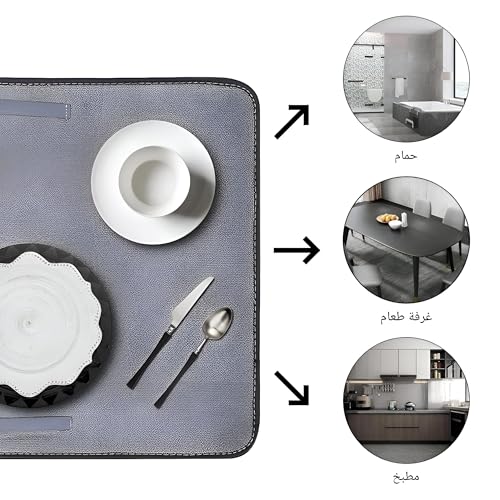 حمام

غرفة طعام

مطبخ