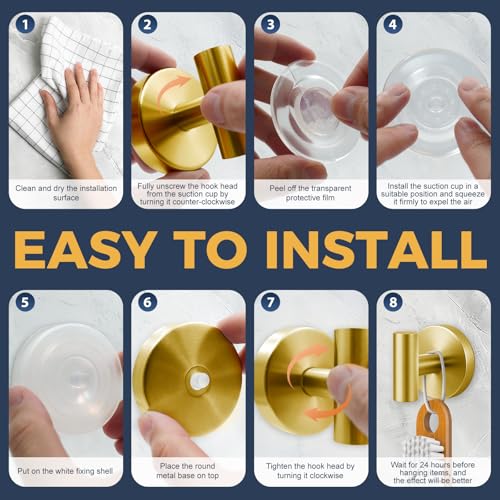 1
Clean and dry the installation surface

2
Fully unscrew the hook head from the suction cup by turning it counter-clockwise

3
Peel off the transparent protective film

4
Install the suction cup in a suitable position and squeeze it firmly to expel the air

EASY TO INSTALL

5
Put on the white fixing shell

6
Place the round metal base on top

7
Tighten the hook head by turning it clockwise

8
Wait for 24 hours before hanging items, and the effect will be better