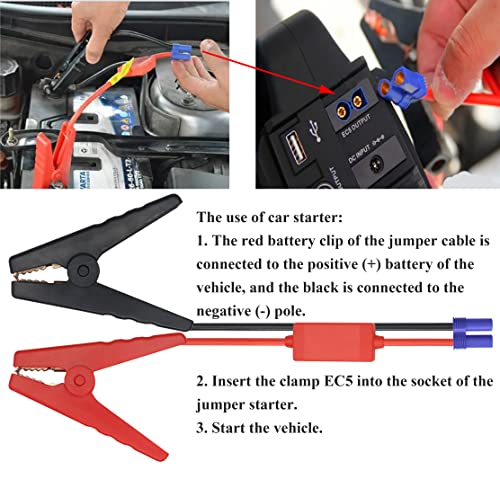 VARTA

EC5 OUTPUT

DC INPUT

OUTPUT

The use of car starter:
1. The red battery clip of the jumper cable is connected to the positive (+) battery of the vehicle, and the black is connected to the negative (-) pole.

2. Insert the clamp EC5 into the socket of the jumper starter.
3. Start the vehicle.