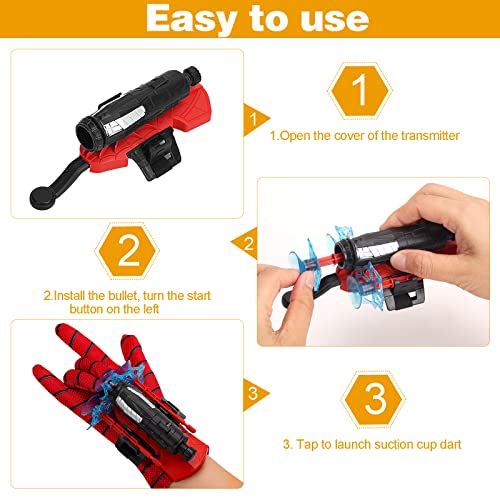 Easy to use

1

1

1.Open the cover of the transmitter

2

2

2.Install the bullet, turn the start button on the left

3

3

3. Tap to launch suction cup dart