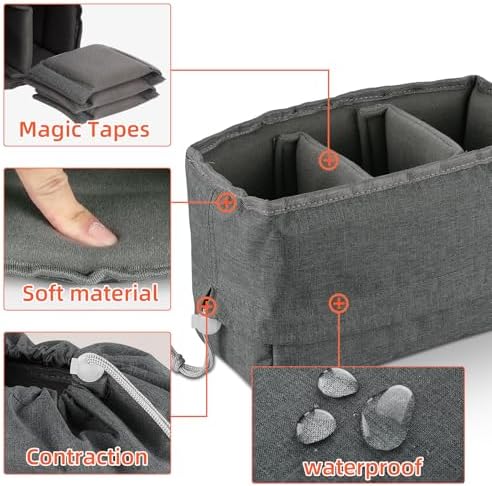 Magic Tapes

Soft material

Contraction

waterproof