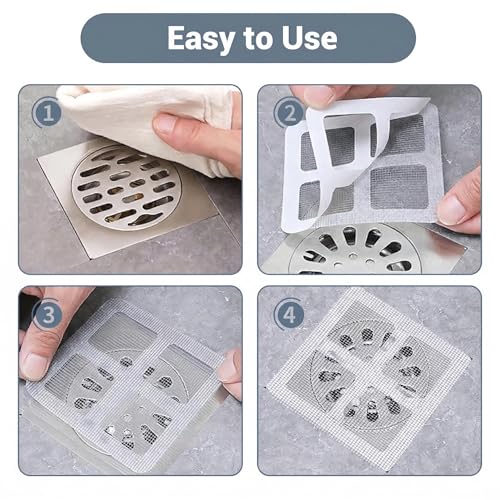 Easy to Use

1

2

3

4