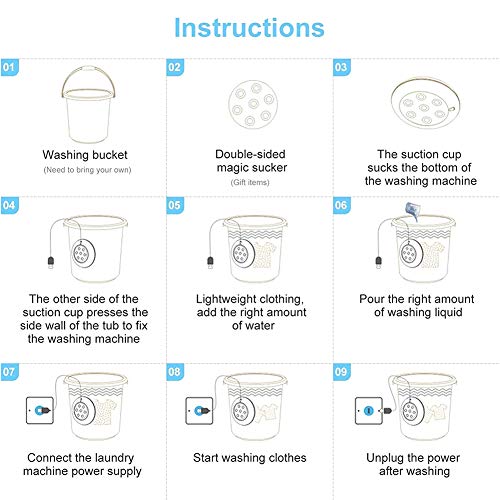 Instructions

01

Washing bucket
(Need to bring your own)

02

Double-sided magic sucker
(Gift items)

03

The suction cup sucks the bottom of the washing machine

04

The other side of the suction cup presses the side wall of the tub to fix the washing machine

05

Lightweight clothing, add the right amount of water

06

Pour the right amount of washing liquid

07

Connect the laundry machine power supply

08

Start washing clothes

09

Unplug the power after washing