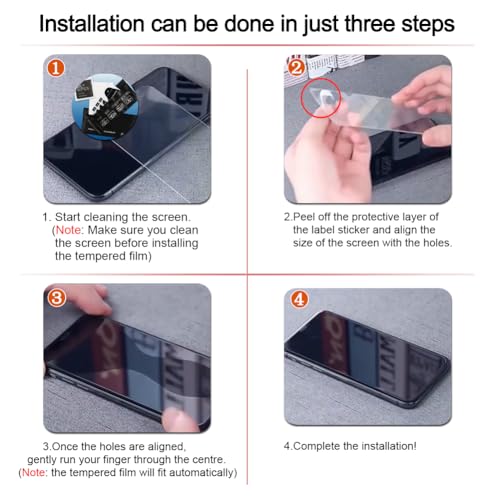 Installation can be done in just three steps

1

1. Start cleaning the screen. (Note: Make sure you clean the screen before installing the tempered film)

2

2.Peel off the protective layer of the label sticker and align the size of the screen with the holes.

3

3.Once the holes are aligned, gently run your finger through the centre. (Note: the tempered film will fit automatically)

4

4.Complete the installation!