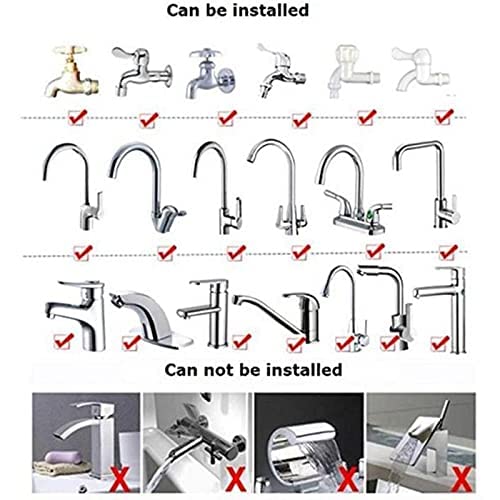 Can be installed

Can not be installed

X X X X