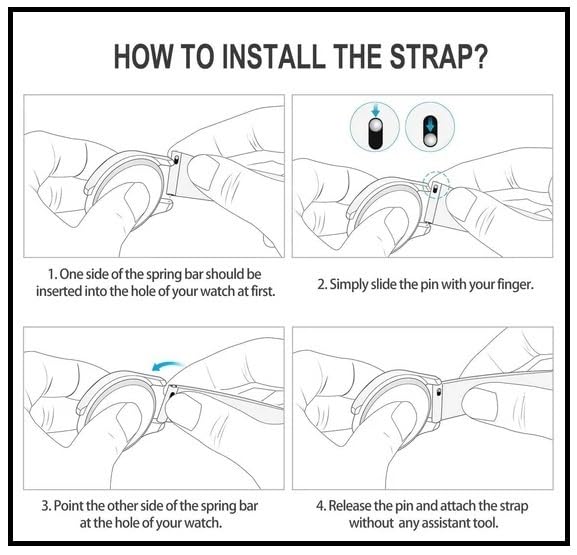 HOW TO INSTALL THE STRAP?

1. One side of the spring bar should be inserted into the hole of your watch at first.

2. Simply slide the pin with your finger.

3. Point the other side of the spring bar at the hole of your watch.

4. Release the pin and attach the strap without any assistant tool.