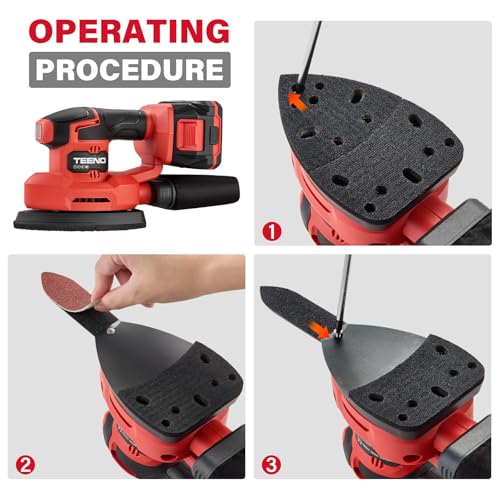 OPERATING
PROCEDURE

TEENO

1

2

3