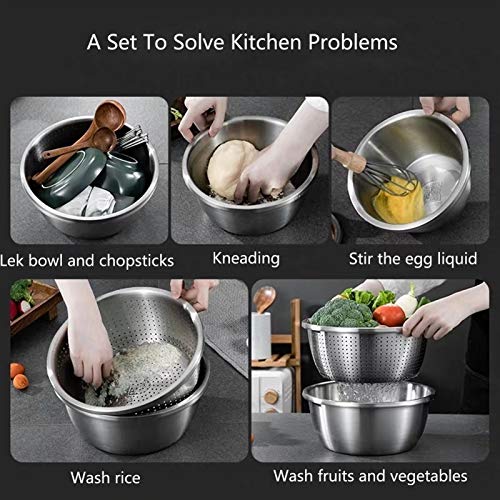 A Set To Solve Kitchen Problems

Lek bowl and chopsticks

Kneading

Stir the egg liquid

Wash rice

Wash fruits and vegetables