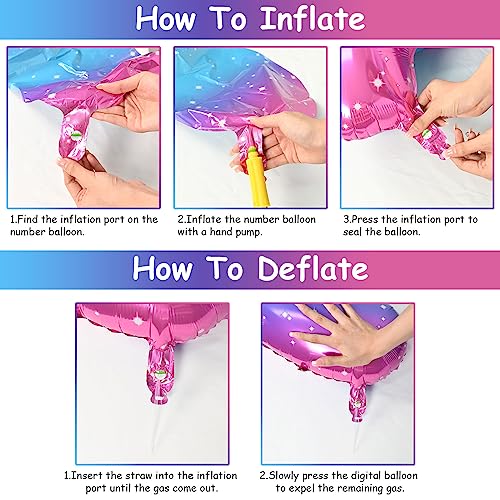 How To Inflate

1.Find the inflation port on the number balloon.

2.Inflate the number balloon with a hand pump.

3.Press the inflation port to seal the balloon.

How To Deflate

1.Insert the straw into the inflation port until the gas come out.

2.Slowly press the digital balloon to expel the remaining gas.