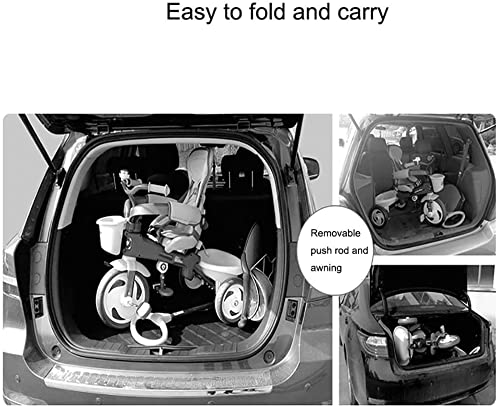 Easy to fold and carry

Removable push rod and awning