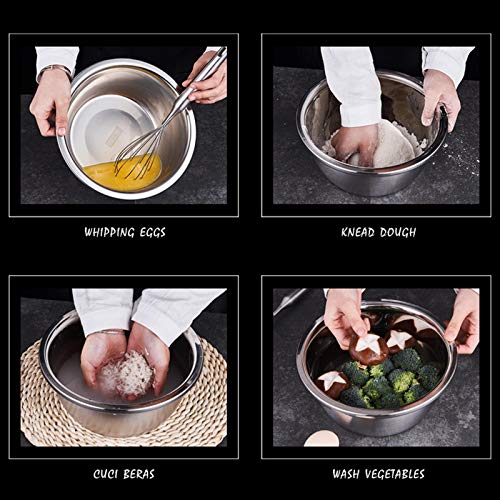 WHIPPING EGGS

KNEAD DOUGH

CUCI BERAS

WASH VEGETABLES