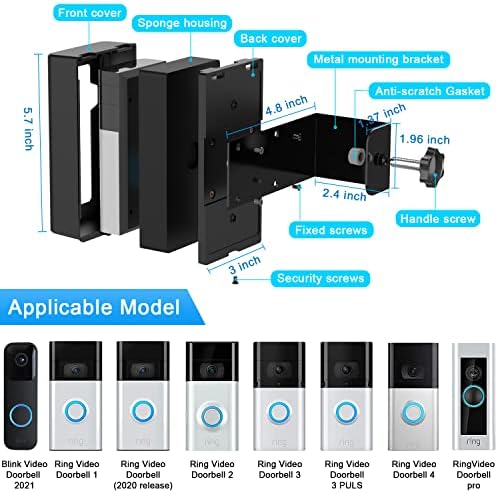 Front cover
Sponge housing
Back cover
Metal mounting bracket
Anti-scratch Gasket
5.7 inch
4.8 inch
1.37 inch
1.96 inch
2.4 inch
Handle screw
Fixed screws
3 inch
Security screws

Applicable Model

ring
ring
ring
ring
ring
ring
ring

Blink Video Doorbell 2021
Ring Video Doorbell 1
Ring Video Doorbell (2020 release)
Ring Video Doorbell 2
Ring Video Doorbell 3
Ring Video Doorbell 3 PULS
Ring Video Doorbell 4
RingVideo Doorbell pro