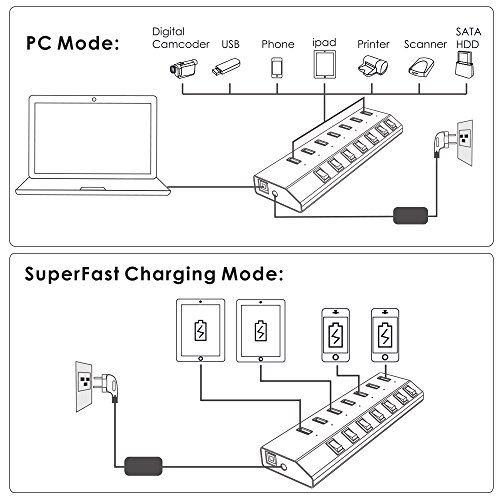 PC Mode:

Digital Camcoder

USB

Phone

ipad

Printer

Scanner

SATA HDD

SuperFast Charging Mode: