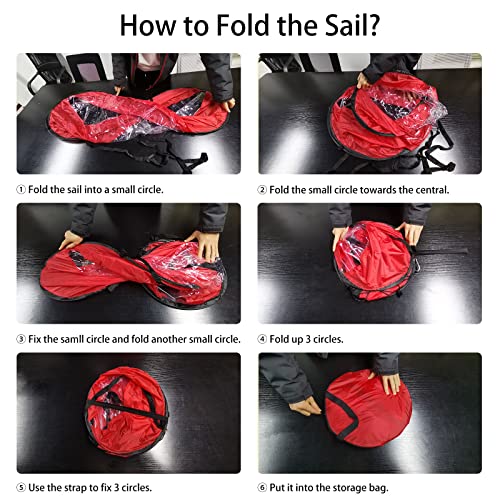 How to Fold the Sail?

① Fold the sail into a small circle.

② Fold the small circle towards the central.

③ Fix the samll circle and fold another small circle.

④ Fold up 3 circles.

⑤ Use the strap to fix 3 circles.

⑥ Put it into the storage bag.