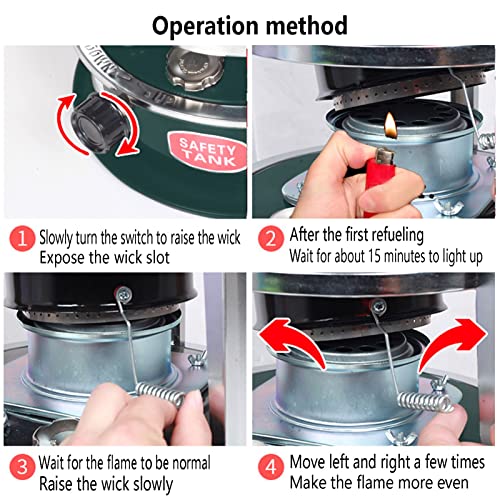 Operation method

SAFETY TANK

1 Slowly turn the switch to raise the wick
Expose the wick slot

2 After the first refueling
Wait for about 15 minutes to light up

3 Wait for the flame to be normal
Raise the wick slowly

4 Move left and right a few times
Make the flame more even