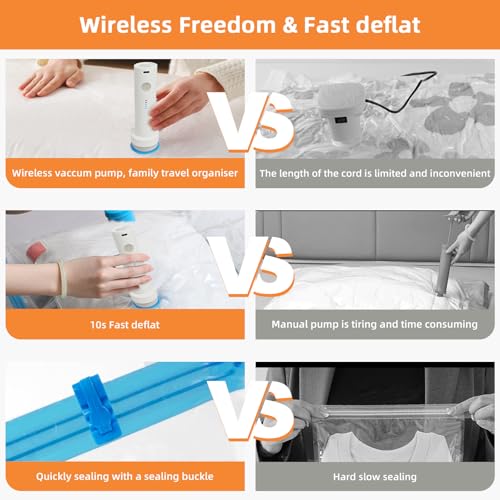 Wireless Freedom & Fast deflat

VS

Wireless vaccum pump, family travel organiser

The length of the cord is limited and inconvenient

VS

10s Fast deflat

Manual pump is tiring and time consuming

VS

Quickly sealing with a sealing buckle

Hard slow sealing