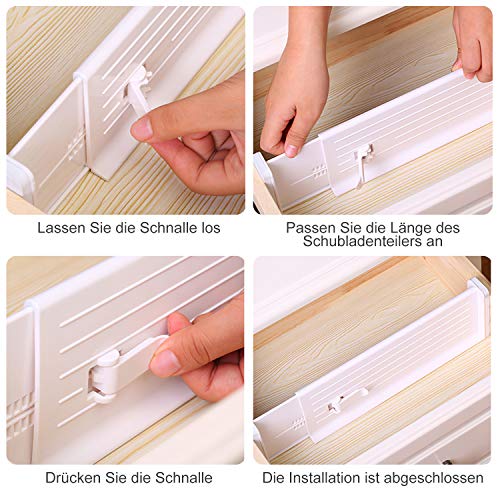 Lassen Sie die Schnalle los

Passen Sie die Länge des Schubladenteilers an

Drücken Sie die Schnalle

Die Installation ist abgeschlossen