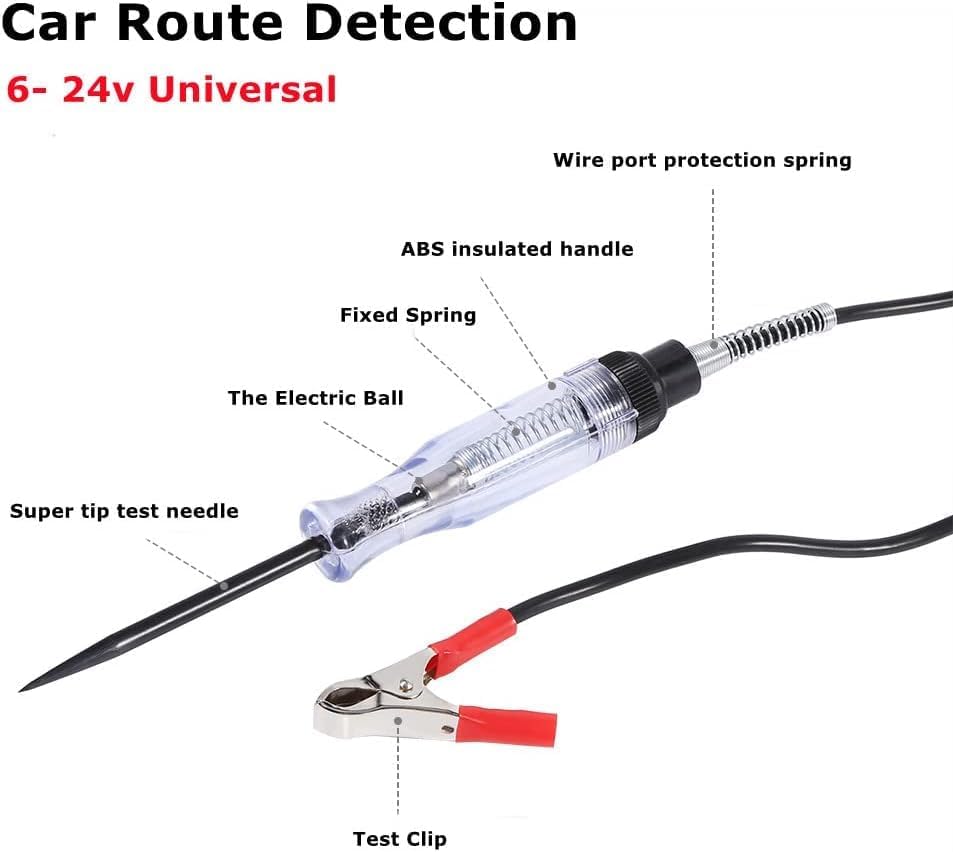 Car Route Detection

6- 24v Universal

Wire port protection spring

ABS insulated handle

Fixed Spring

The Electric Ball

Super tip test needle

Test Clip