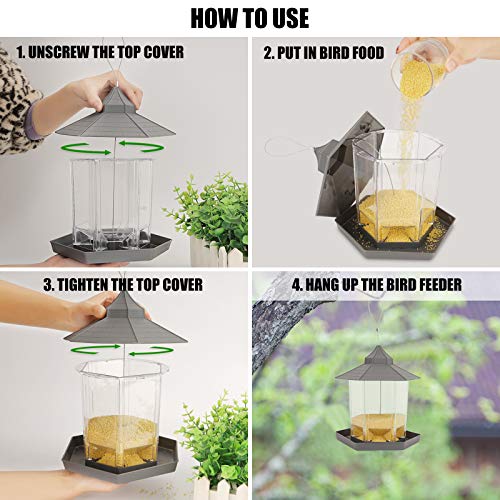 HOW TO USE

1. UNSCREW THE TOP COVER

2. PUT IN BIRD FOOD

3. TIGHTEN THE TOP COVER

4. HANG UP THE BIRD FEEDER