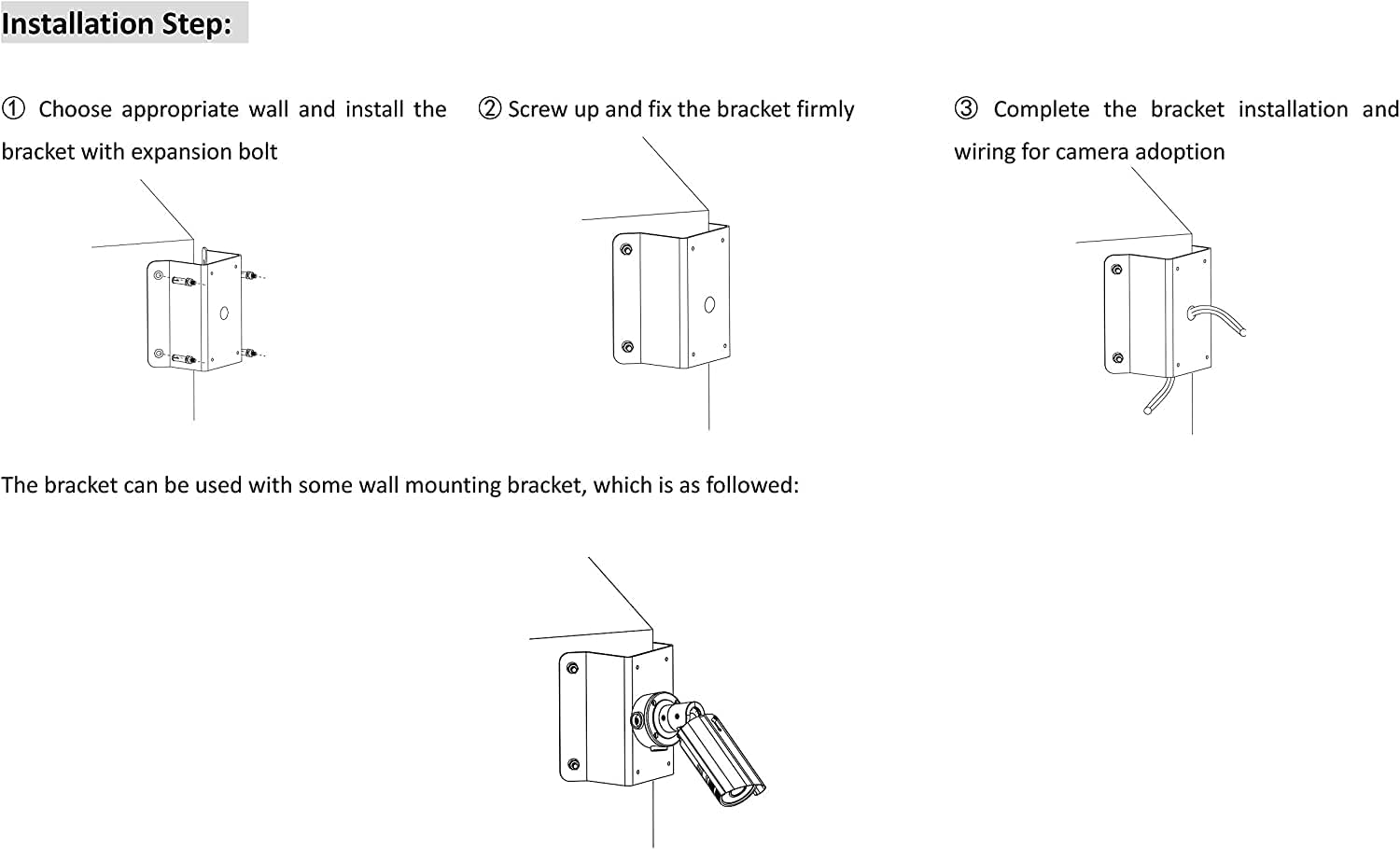 Installation Step:

① Choose appropriate wall and install the bracket with expansion bolt

② Screw up and fix the bracket firmly

③ Complete the bracket installation and wiring for camera adoption

The bracket can be used with some wall mounting bracket, which is as followed: