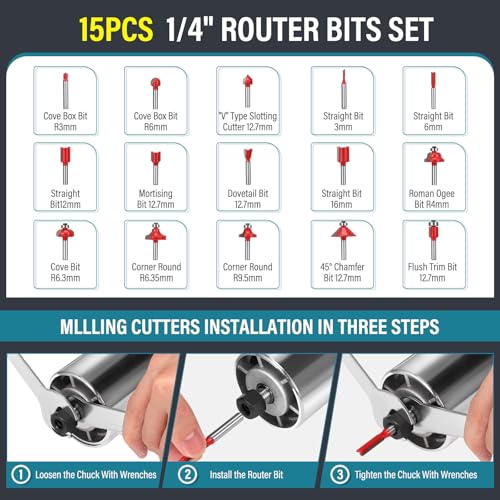 15PCS 1/4" ROUTER BITS SET

Cove Box Bit R3mm

Cove Box Bit R6mm

"V" Type Slotting Cutter 12.7mm

Straight Bit 3mm

Straight Bit 6mm

Straight Bit12mm

Mortising Bit 12.7mm

Dovetail Bit 12.7mm

Straight Bit 16mm

Roman Ogee Bit R4mm

Cove Bit R6.3mm

Corner Round R6.35mm

Corner Round R9.5mm

45° Chamfer Bit 12.7mm

Flush Trim Bit 12.7mm

MLLLING CUTTERS INSTALLATION IN THREE STEPS

① Loosen the Chuck With Wrenches

② Install the Router Bit

③ Tighten the Chuck With Wrenches