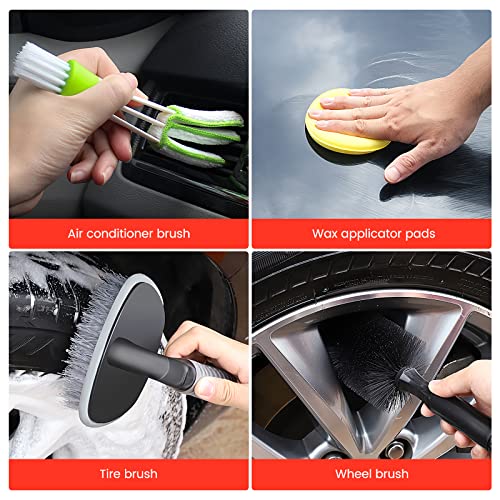 Air conditioner brush

Wax applicator pads

Tire brush

Wheel brush