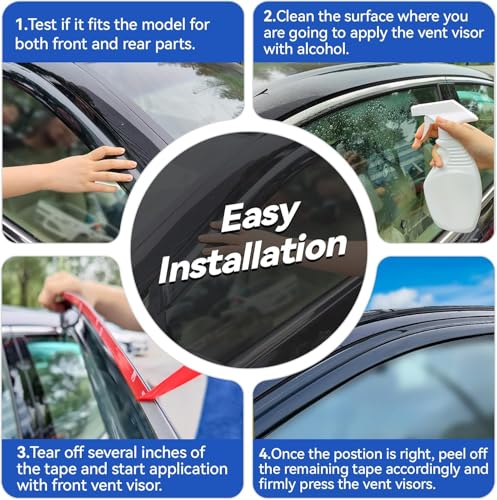 1.Test if it fits the model for both front and rear parts.

2.Clean the surface where you are going to apply the vent visor with alcohol.

Easy Installation

3.Tear off several inches of the tape and start application with front vent visor.

4.Once the postion is right, peel off the remaining tape accordingly and firmly press the vent visors.