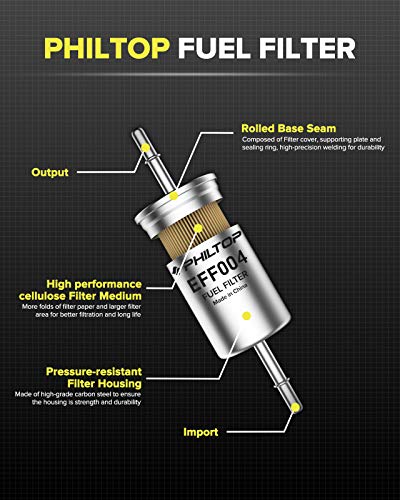 PHILTOP FUEL FILTER

Rolled Base Seam
Composed of Filter cover, supporting plate and sealing ring, high-precision welding for durability

Output

PHILTOP
EFF004
FUEL FILTER
Made in China

High performance cellulose Filter Medium
More folds of filter paper and larger filter area for better filtration and long life

Pressure-resistant Filter Housing
Made of high-grade carbon steel to ensure the housing is strength and durability

Import