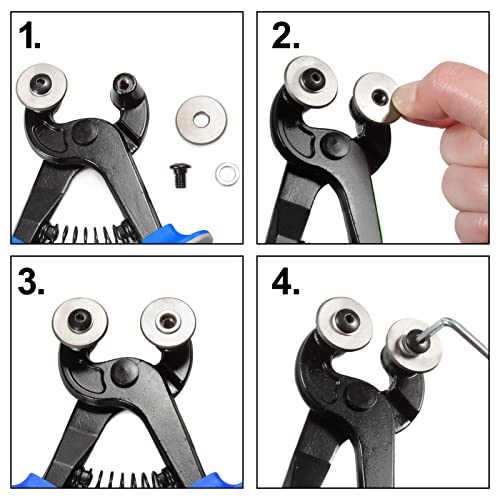 1.

2.

3.

4.