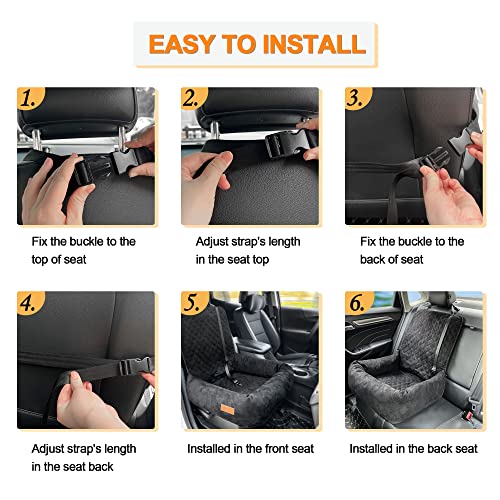 EASY TO INSTALL

1.

Fix the buckle to the top of seat

2.

Adjust strap's length in the seat top

3.

Fix the buckle to the back of seat

4.

Adjust strap's length in the seat back

5.

Installed in the front seat

6.

Installed in the back seat