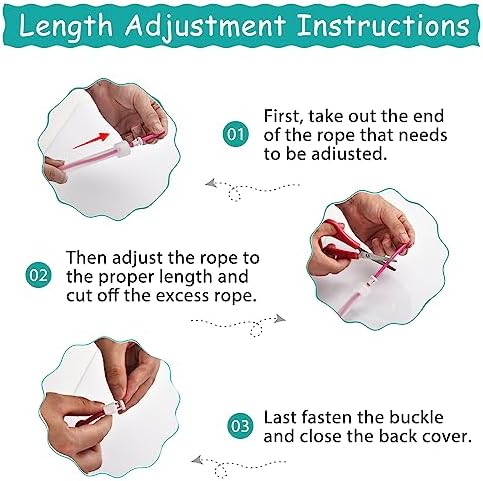 Length Adjustment Instructions

01 First, take out the end of the rope that needs to be adiusted.

02 Then adjust the rope to the proper length and cut off the excess rope.

03 Last fasten the buckle and close the back cover.