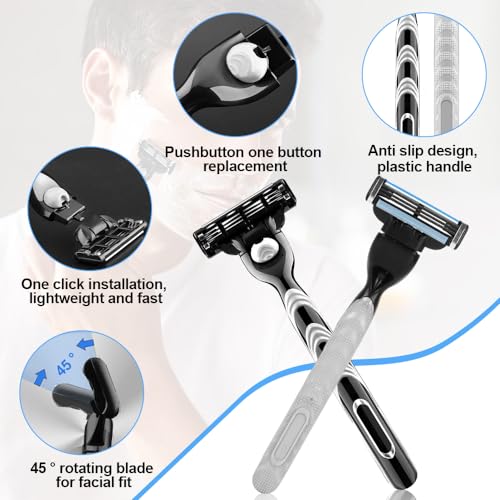 Pushbutton one button replacement

Anti slip design, plastic handle

One click installation, lightweight and fast

45 °

45 ° rotating blade for facial fit