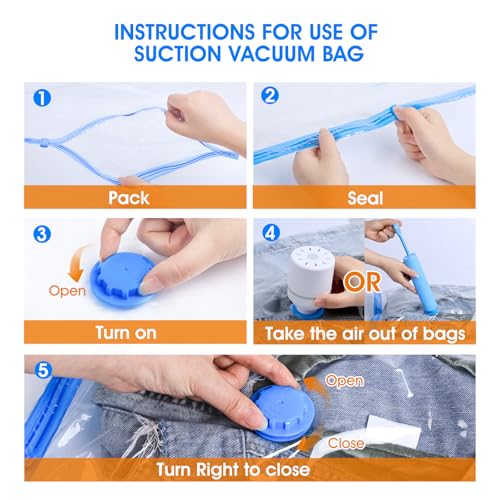 INSTRUCTIONS FOR USE OF SUCTION VACUUM BAG

1
Pack

2
Seal

3
Open
Turn on

4
OR
Take the air out of bags

5
Open
Close
Turn Right to close