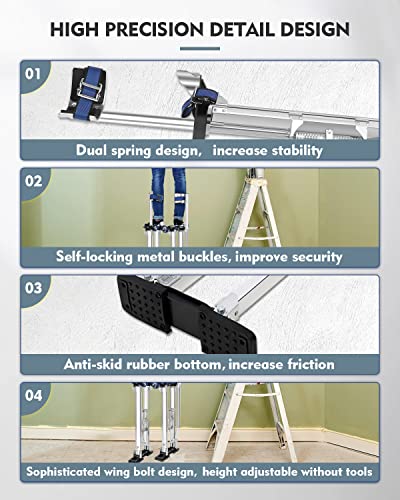 HIGH PRECISION DETAIL DESIGN

01

Dual spring design,  increase stability

02

Self-locking metal buckles, improve security

03

Anti-skid rubber bottom, increase friction

04

Sophisticated wing bolt design, height adjustable without tools