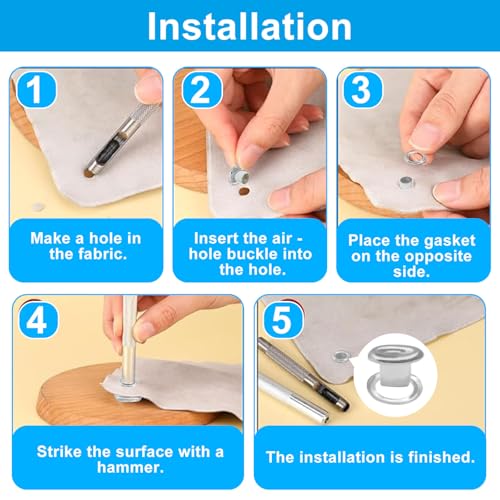 Installation

1

Make a hole in the fabric.

2

Insert the air - hole buckle into the hole.

3

Place the gasket on the opposite side.

4

Strike the surface with a hammer.

5

The installation is finished.