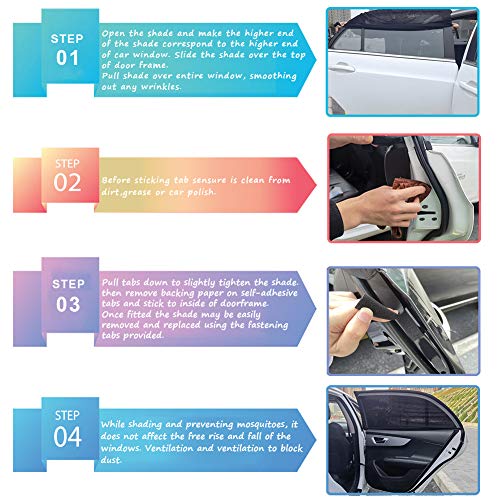 STEP
01

Open the shade and make the higher end of the shade correspond to the higher end of car window. Slide the shade over the top of door frame.
Pull shade over entire window, smoothing out any wrinkles.

STEP
02

Before sticking tab sensure is clean from dirt,grease or car polish.

STEP
03

Pull tabs down to slightly tighten the shade. then remove backing paper on self-adhesive tabs and stick to inside of doorframe.
Once fitted the shade may be easily removed and replaced using the fastening tabs provided.

STEP
04

While shading and preventing mosquitoes, it does not affect the free rise and fall of the windows. Ventilation and ventilation to block dust.