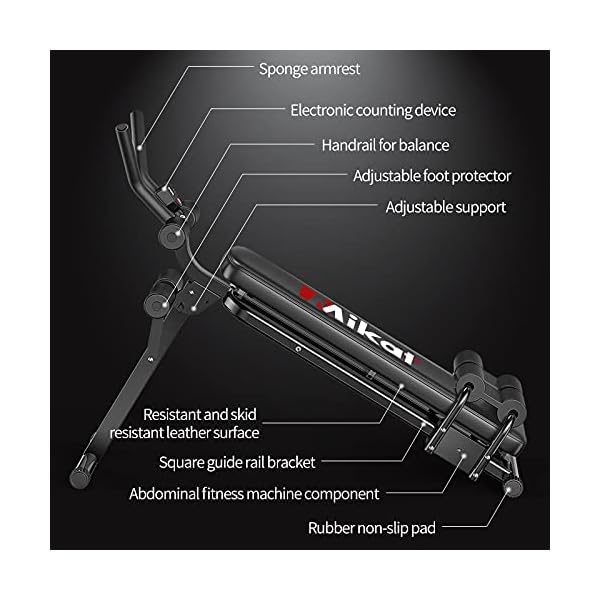 Sponge armrest

Electronic counting device

Handrail for balance

Adjustable foot protector

Adjustable support

Aikat

Resistant and skid resistant leather surface

Square guide rail bracket

Abdominal fitness machine component

Rubber non-slip pad