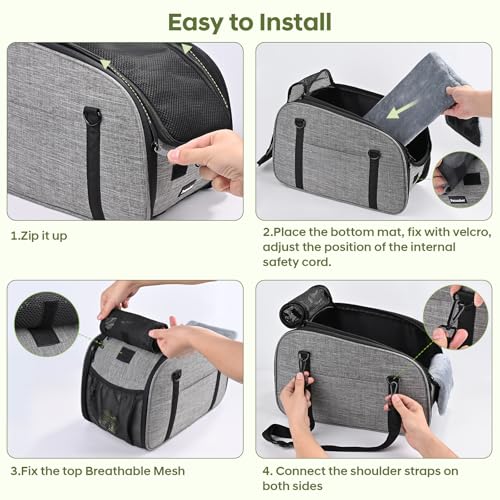 Easy to Install

1.Zip it up

2.Place the bottom mat, fix with velcro, adjust the position of the internal safety cord.

3.Fix the top Breathable Mesh

4. Connect the shoulder straps on both sides