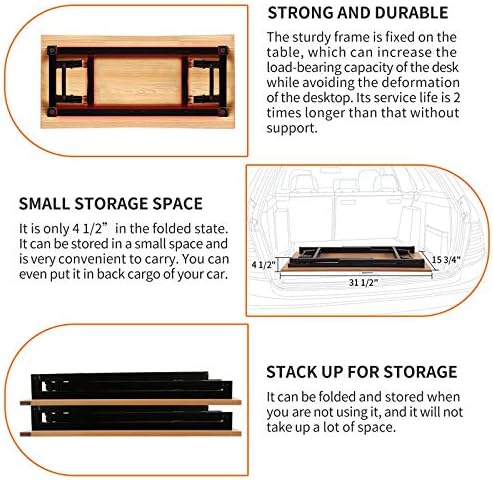 STRONG AND DURABLE

The sturdy frame is fixed on the table, which can increase the load-bearing capacity of the desk while avoiding the deformation of the desktop. Its service life is 2 times longer than that without support.

SMALL STORAGE SPACE

It is only 4 1/2”  in the folded state. It can be stored in a small space and is very convenient to carry. You can even put it in back cargo of your car.

4 1/2"

15 3/4"

31 1/2"

STACK UP FOR STORAGE

It can be folded and stored when you are not using it, and it will not take up a lot of space.