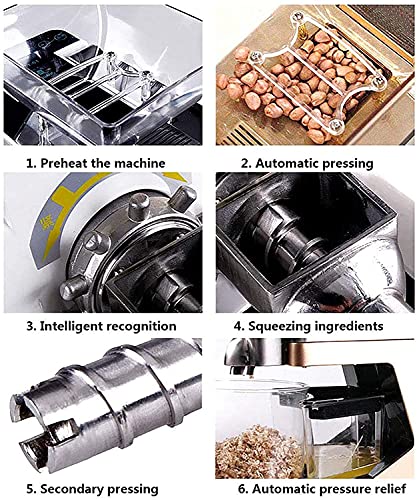 1. Preheat the machine

2. Automatic pressing

3. Intelligent recognition

4. Squeezing ingredients

5. Secondary pressing

6. Automatic pressure relief