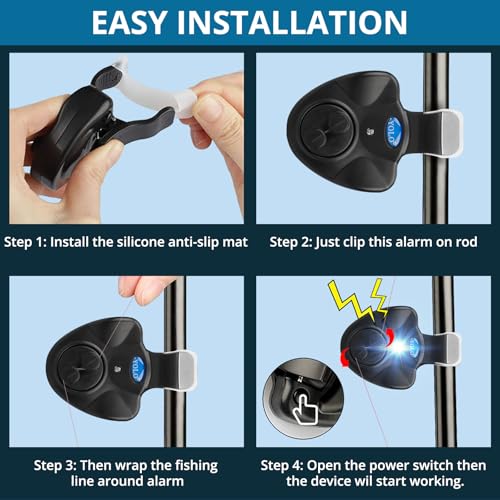 EASY INSTALLATION

YOLO

Step 1: Install the silicone anti-slip mat

Step 2: Just clip this alarm on rod

YOLO

Step 3: Then wrap the fishing line around alarm

Step 4: Open the power switch then the device wil start working.