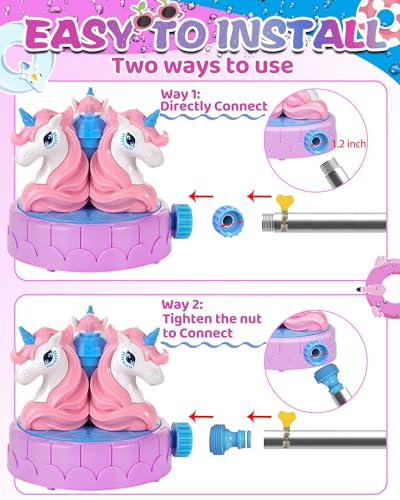 EASY TO INSTALL

Two ways to use

Way 1:
Directly Connect

1.2 inch

Way 2:
Tighten the nut to Connect