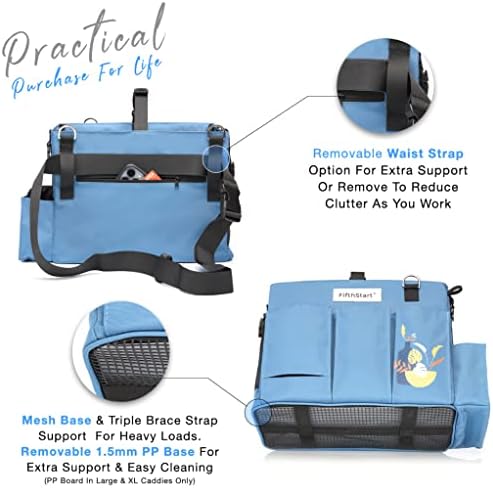 Practical
Purchase For Life

Removable Waist Strap Option For Extra Support Or Remove To Reduce Clutter As You Work

FifthStart

Mesh Base & Triple Brace Strap Support For Heavy Loads. Removable 1.5mm PP Base For Extra Support & Easy Cleaning
(PP Board In Large & XL Caddies Only)