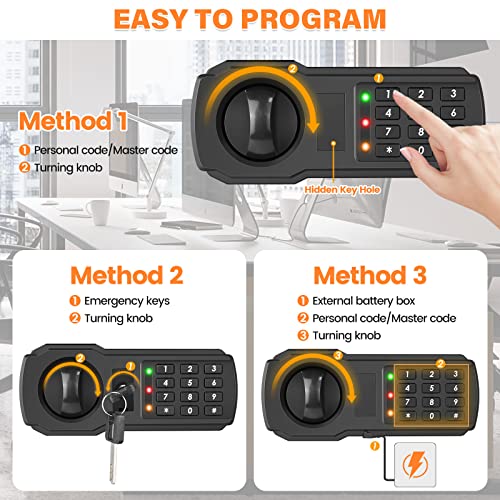 EASY TO PROGRAM

Method 1
1 Personal code/Master code
2 Turning knob

2
1
1 2 3
4 6
7 8
* 0

Hidden Key Hole

Method 2
1 Emergency keys
2 Turning knob

2 1
1 2 3
4 5 6
7 8 9
* 0 #

Method 3
1 External battery box
2 Personal code/Master code
3 Turning knob

3 2
1 2 3
4 5 6
7 8 9
* 0 #
1