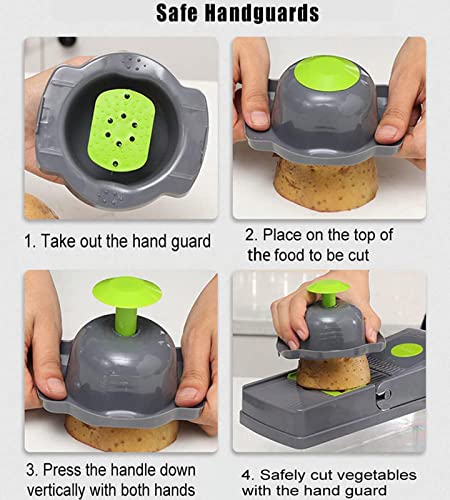 Safe Handguards

1. Take out the hand guard

2. Place on the top of the food to be cut

3. Press the handle down vertically with both hands

4. Safely cut vegetables with the hand guard