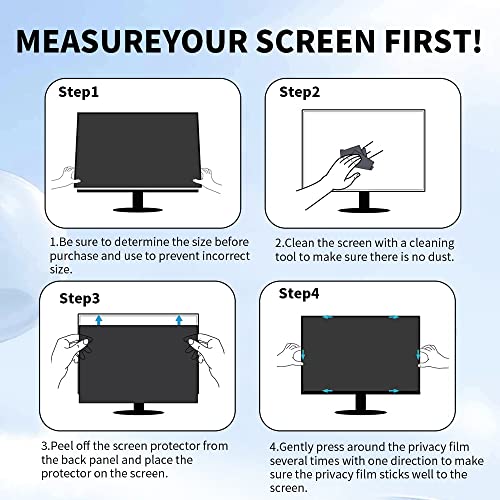 MEASUREYOUR SCREEN FIRST!

Step1

1.Be sure to determine the size before purchase and use to prevent incorrect size.

Step2

2.Clean the screen with a cleaning tool to make sure there is no dust.

Step3

3.Peel off the screen protector from the back panel and place the protector on the screen.

Step4

4.Gently press around the privacy film several times with one direction to make sure the privacy film sticks well to the screen.