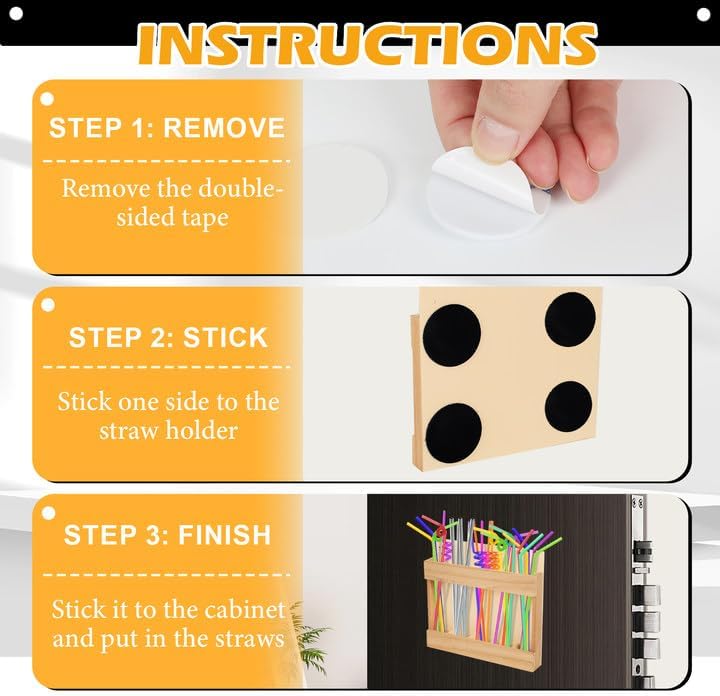 INSTRUCTIONS

STEP 1: REMOVE

Remove the double-sided tape

STEP 2: STICK

Stick one side to the straw holder

STEP 3: FINISH

Stick it to the cabinet and put in the straws